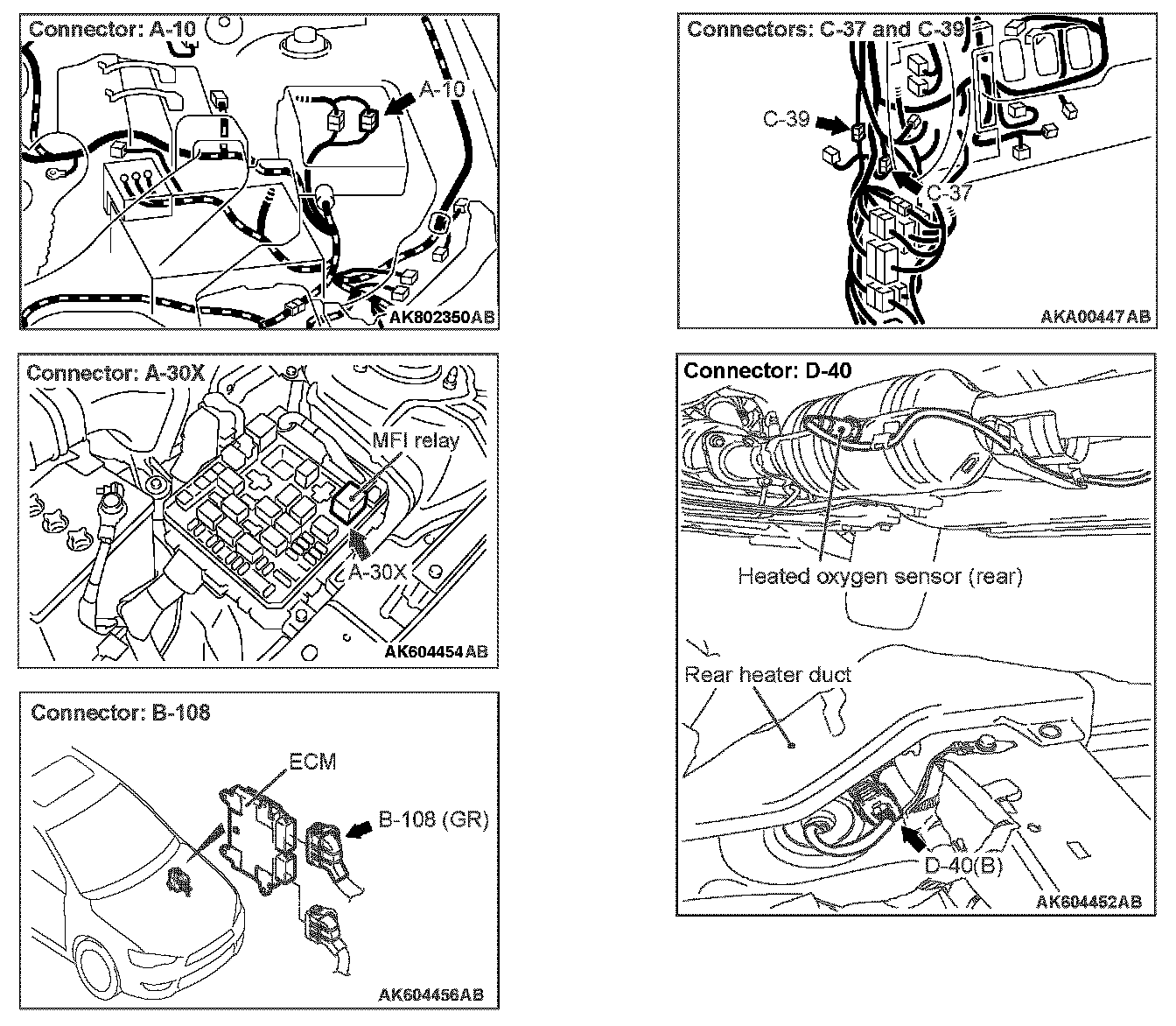 Connector: A-10

A-10

AK802350AB

Connector: A-30X

MFI relay

A-30X

AK604454AB

Connector: B-108

ECM

B-108 (GR)

AK604456AB

Connectors: C-37 and C-39

C-39

C-37

AKA00447AB

Connector: D-40

Heated oxygen sensor (rear)

Rear heater duct

D-40(B)

AK604452AB