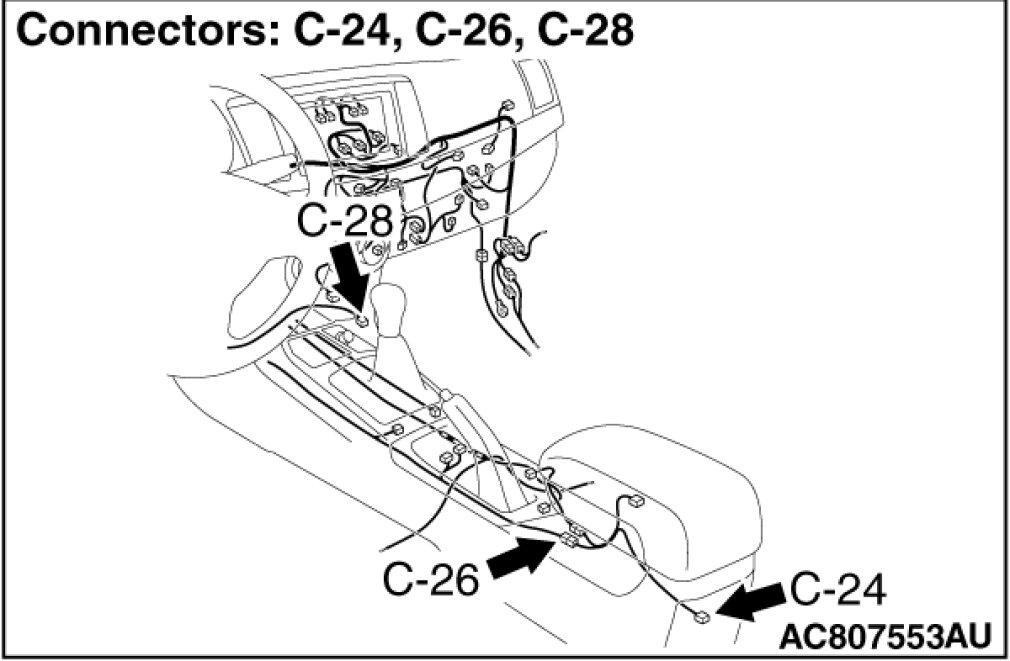 Connectors: C-24, C-26, C-28

C-28

C-26

C-24

AC807553AU