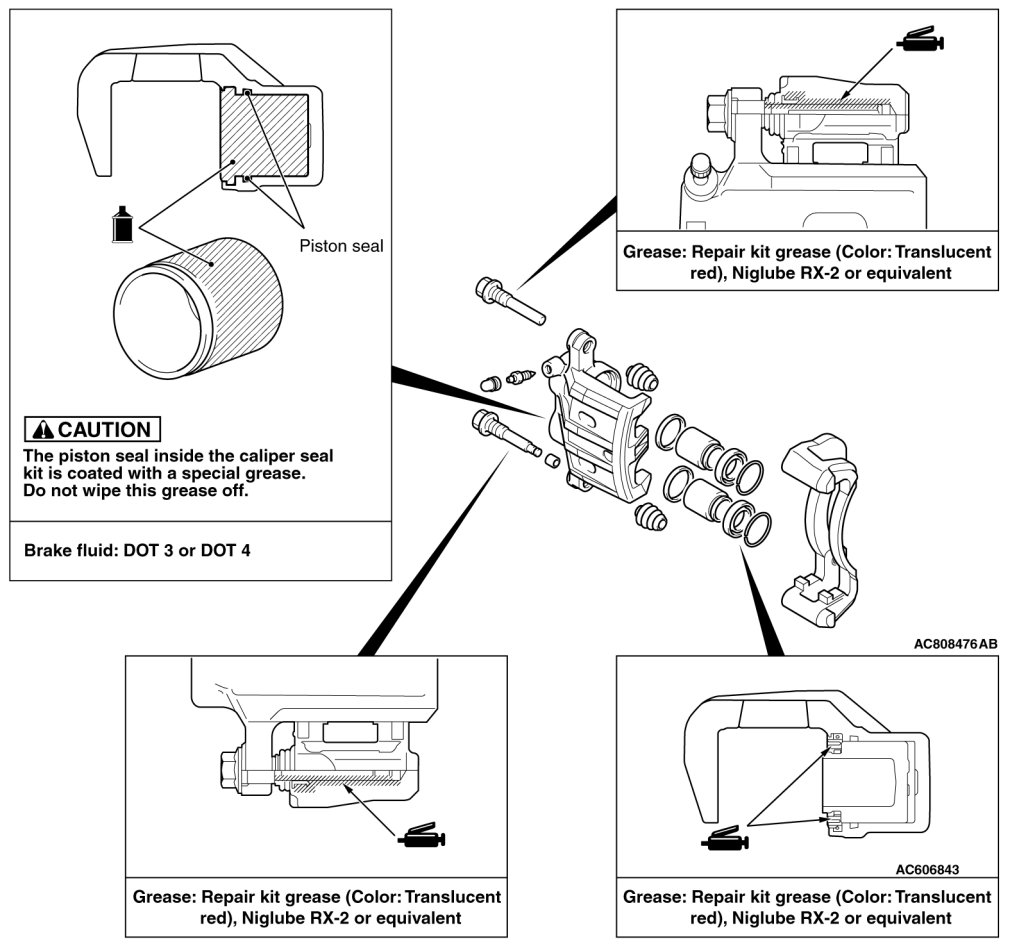 Piston seal

CAUTION
The piston seal inside the caliper seal kit is coated with a special grease. Do not wipe this grease off.

Brake fluid: DOT 3 or DOT 4

Grease: Repair kit grease (Color: Translucent red), Niglube RX-2 or equivalent

AC808476AB

Grease: Repair kit grease (Color: Translucent red), Niglube RX-2 or equivalent

AC606843

Grease: Repair kit grease (Color: Translucent red), Niglube RX-2 or equivalent