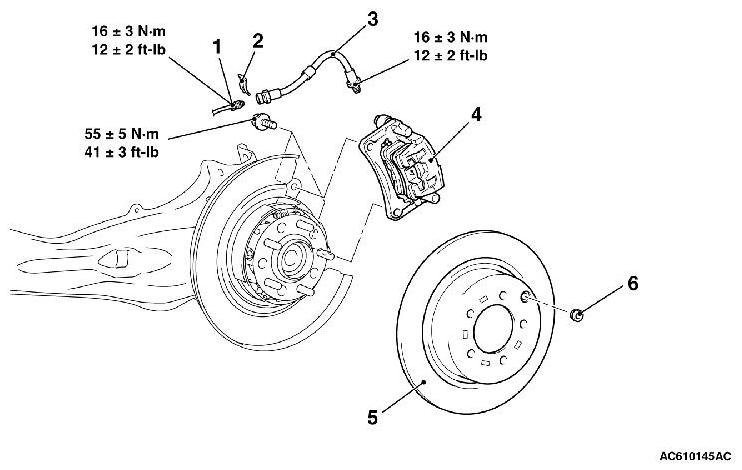 16 ± 3 N·m
12 ± 2 ft-lb

1

2

3

16 ± 3 N·m
12 ± 2 ft-lb

55 ± 5 N·m
41 ± 3 ft-lb

4

6

5

AC610145AC