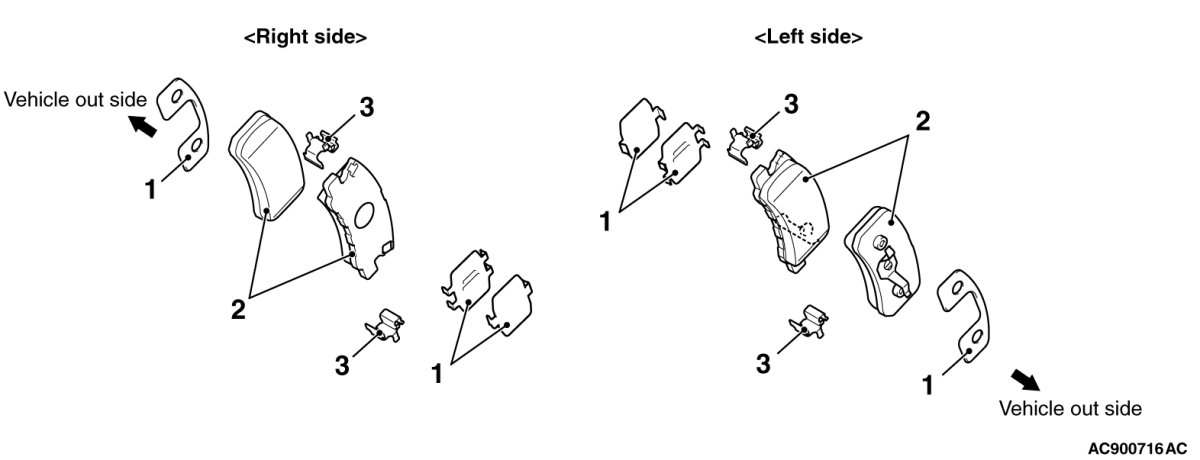 <Right side>

Vehicle out side

3

1

2

3

1

<Left side>

3

2

1

3

1

Vehicle out side

AC900716AC