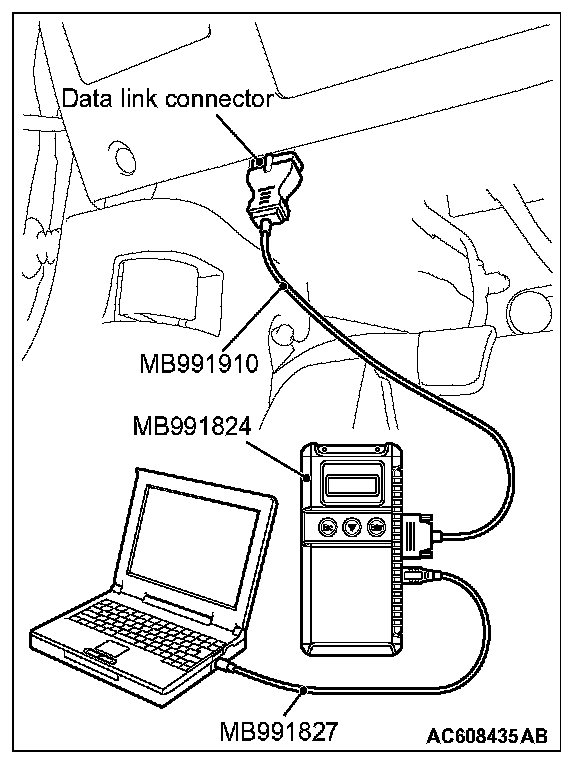 Data link connector

MB991910

MB991824

MB991827

AC608435AB