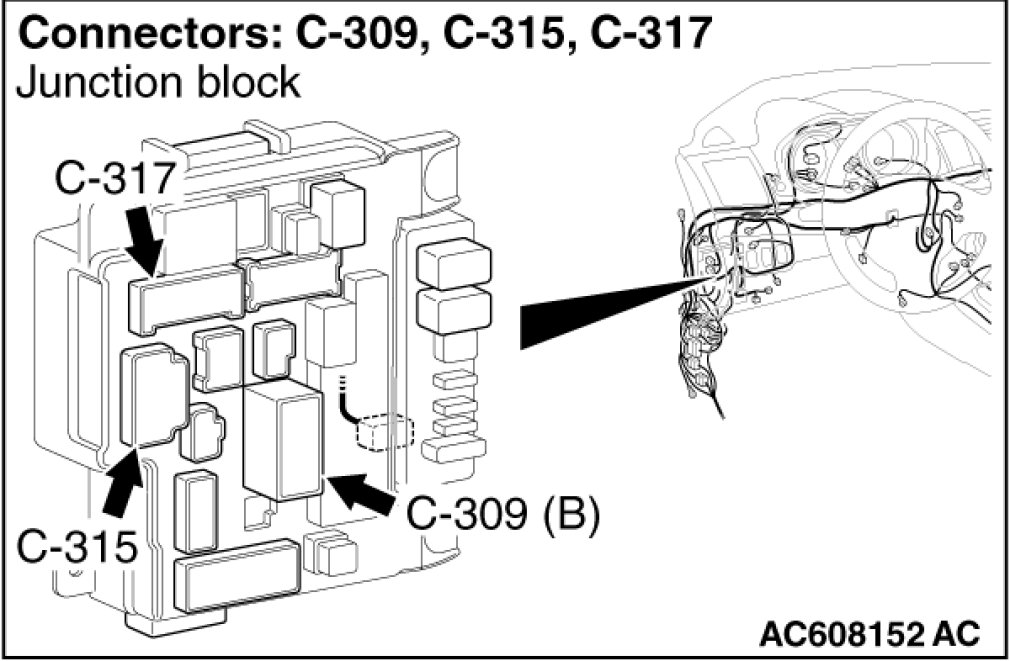 Connectors: C-309, C-315, C-317
Junction block

C-317

C-315

C-309 (B)

AC608152 AC