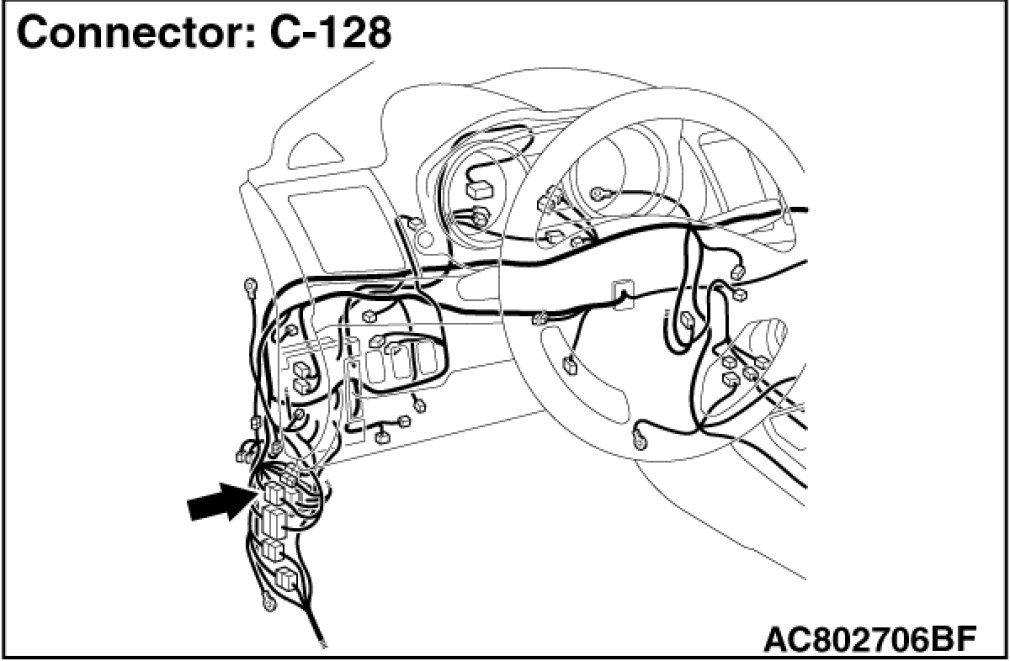 Connector: C-128

AC802706BF