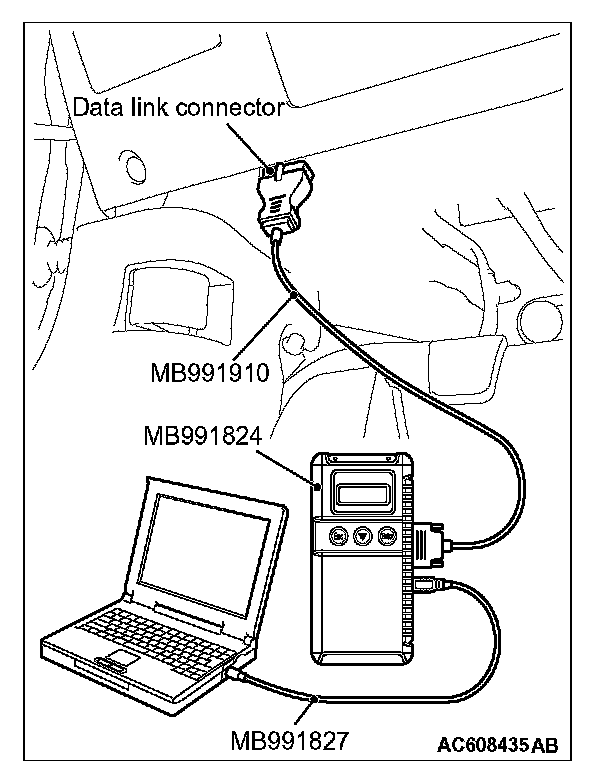 Data link connector

MB991910

MB991824

MB991827

AC608435AB