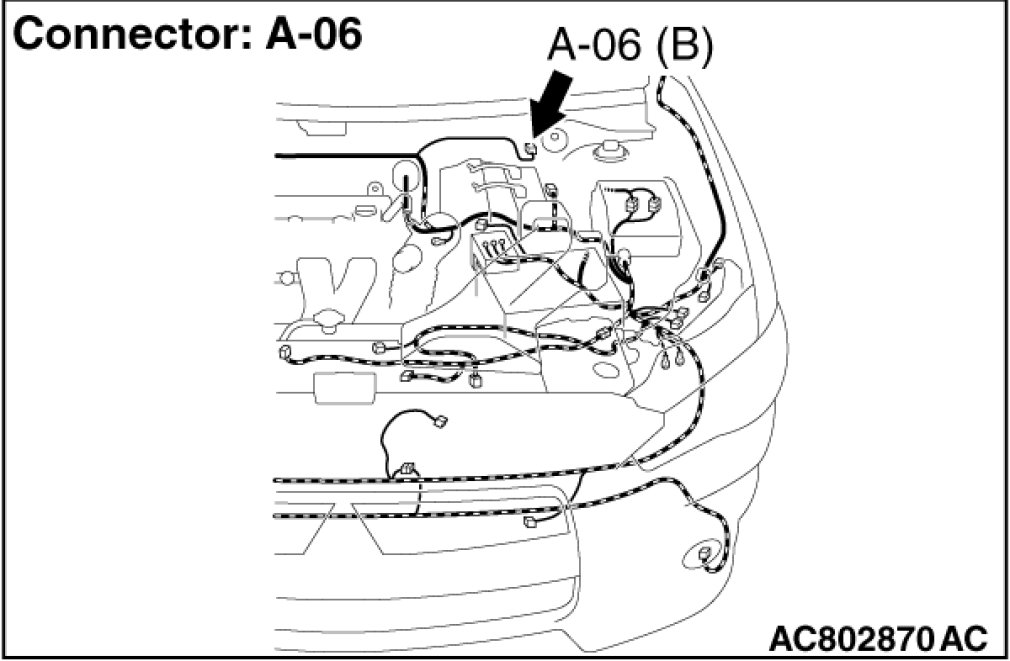 Connector: A-06

A-06 (B)

AC802870 AC