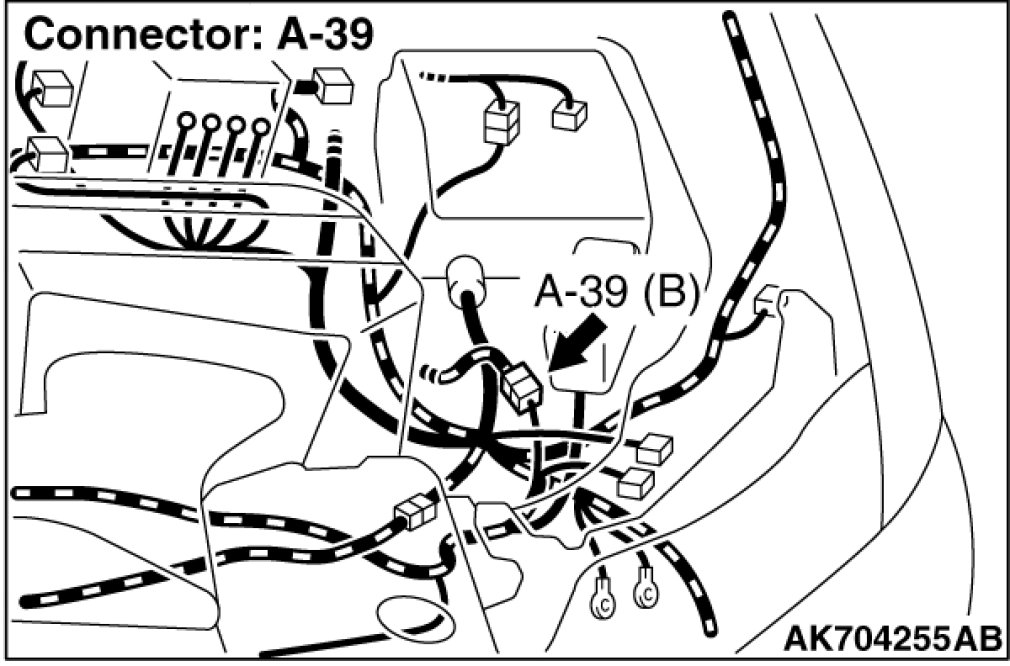 Connector: A-39

A-39 (B)

AK704255AB