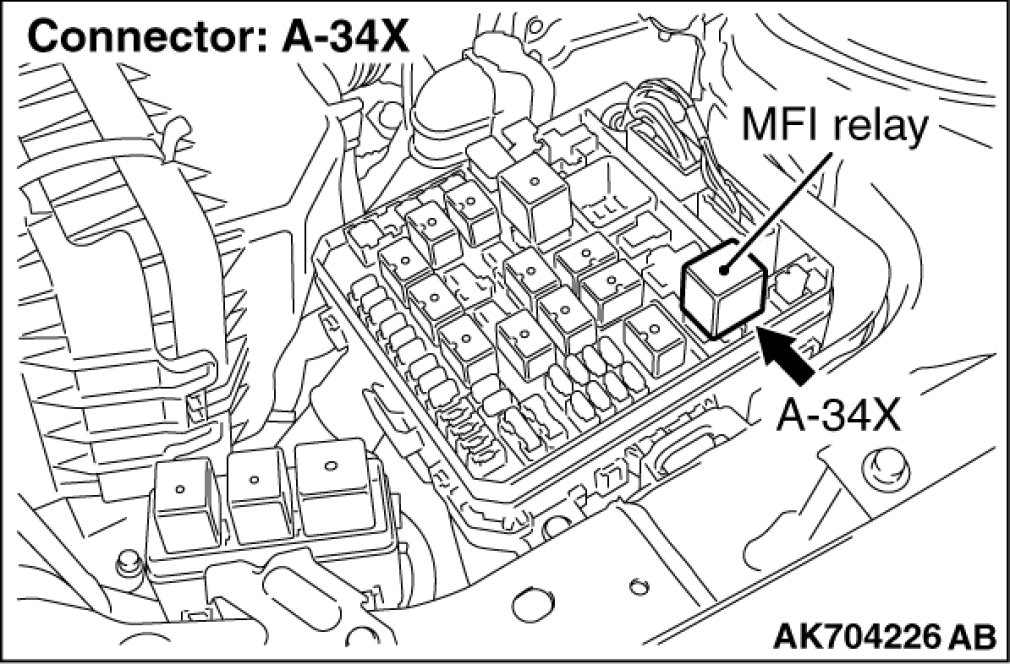 Connector: A-34X

MFI relay

A-34X

AK704226 AB