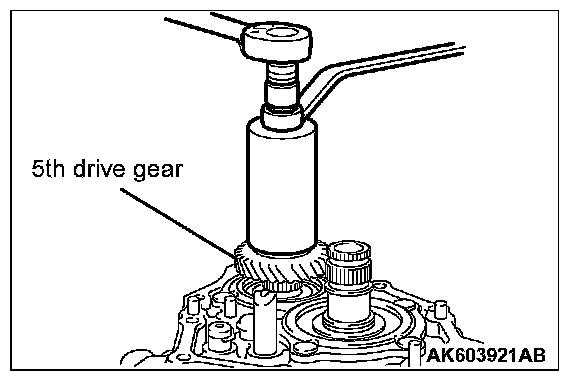 5th drive gear

AK603921AB