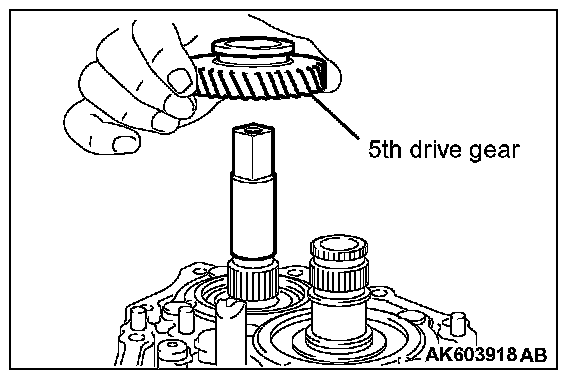 5th drive gear

AK603918 AB