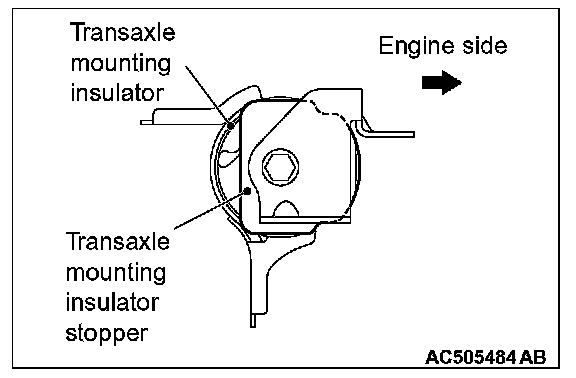 Transaxle mounting insulator

Engine side

Transaxle mounting insulator stopper

AC505484 AB