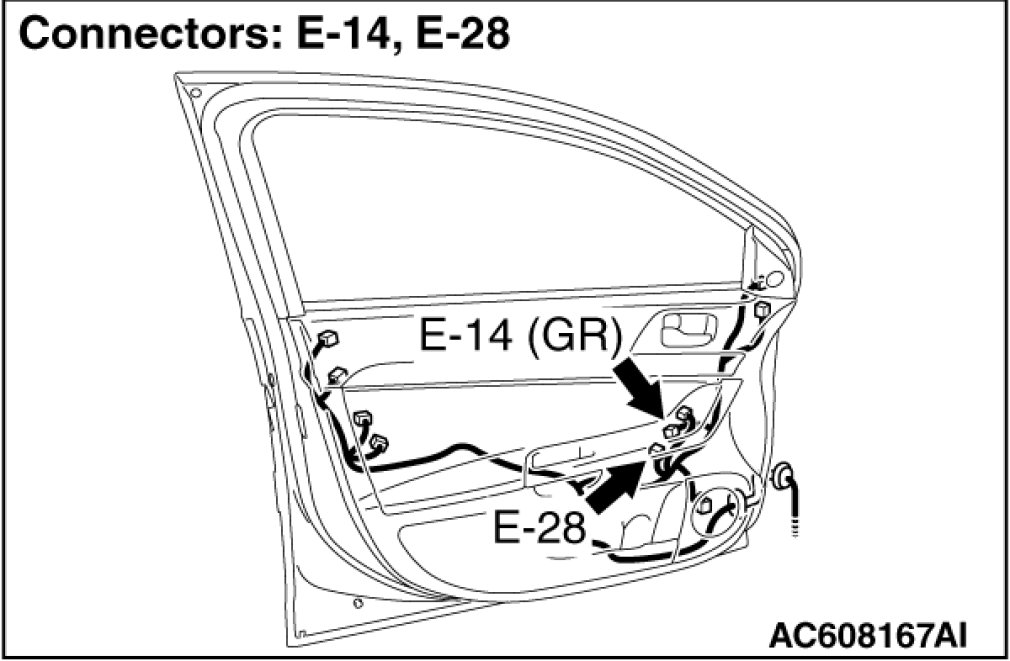 Connectors: E-14, E-28

E-14 (GR)

E-28

AC608167AI