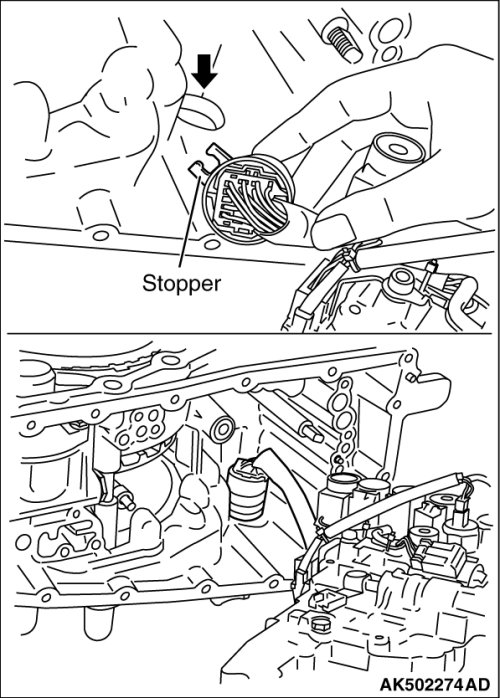 Stopper

AK502274AD