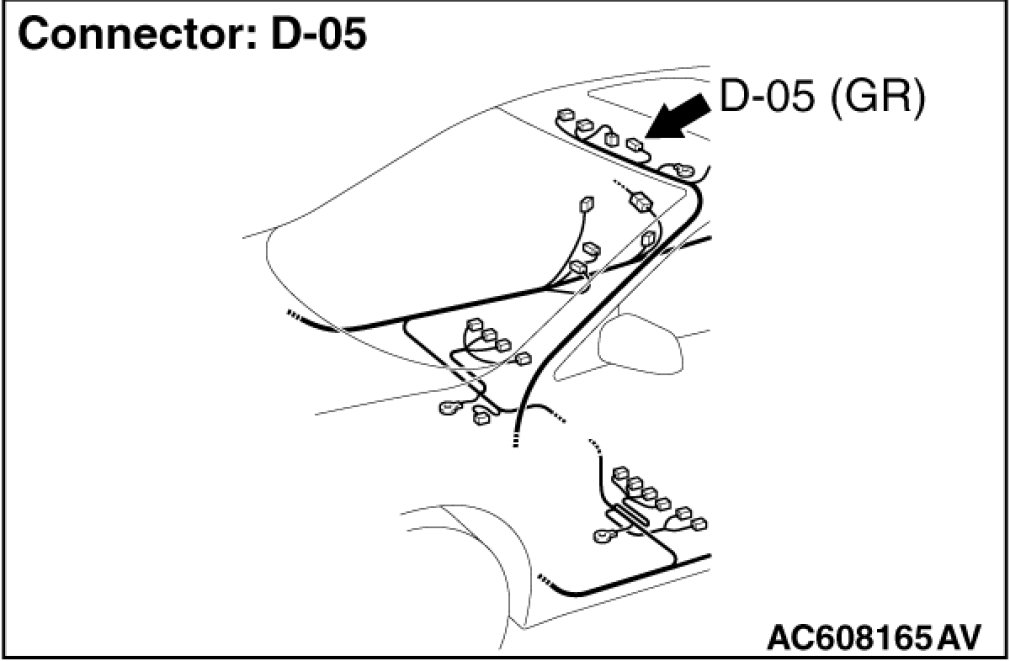 Connector: D-05

D-05 (GR)

AC608165AV