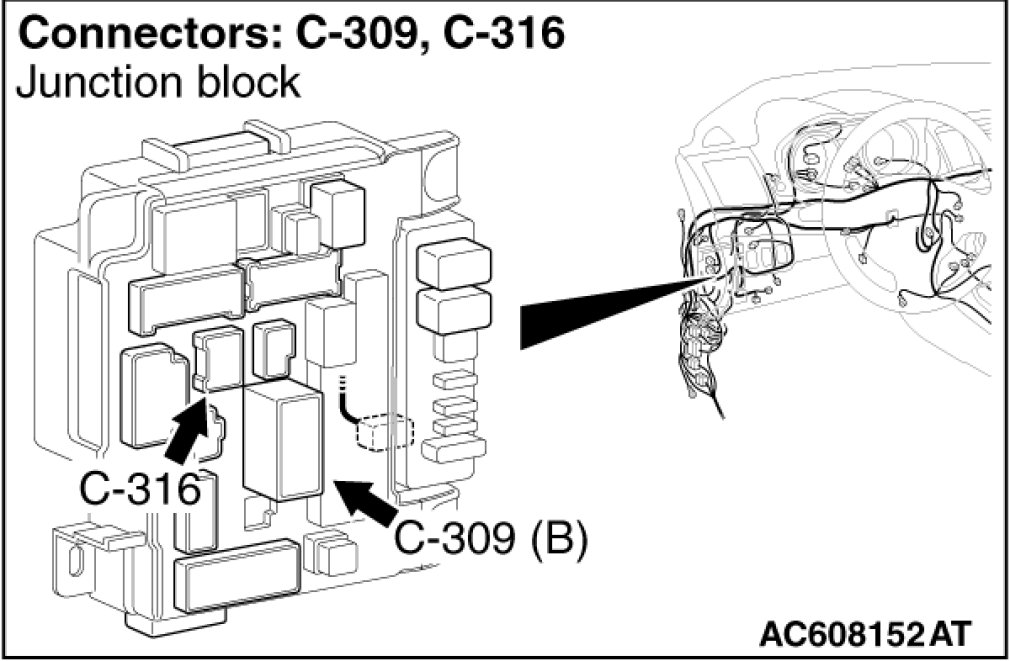 Connectors: C-309, C-316
Junction block

C-316

C-309 (B)

AC608152 AT