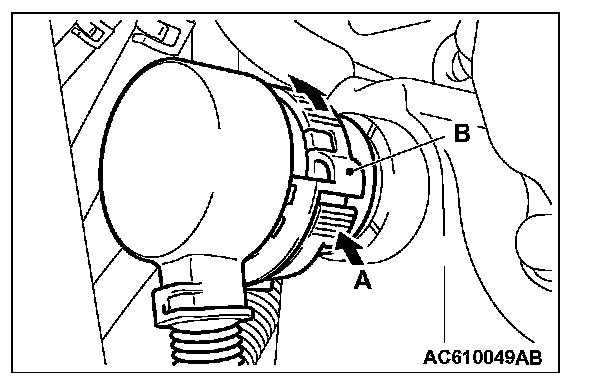 B
A
AC610049AB