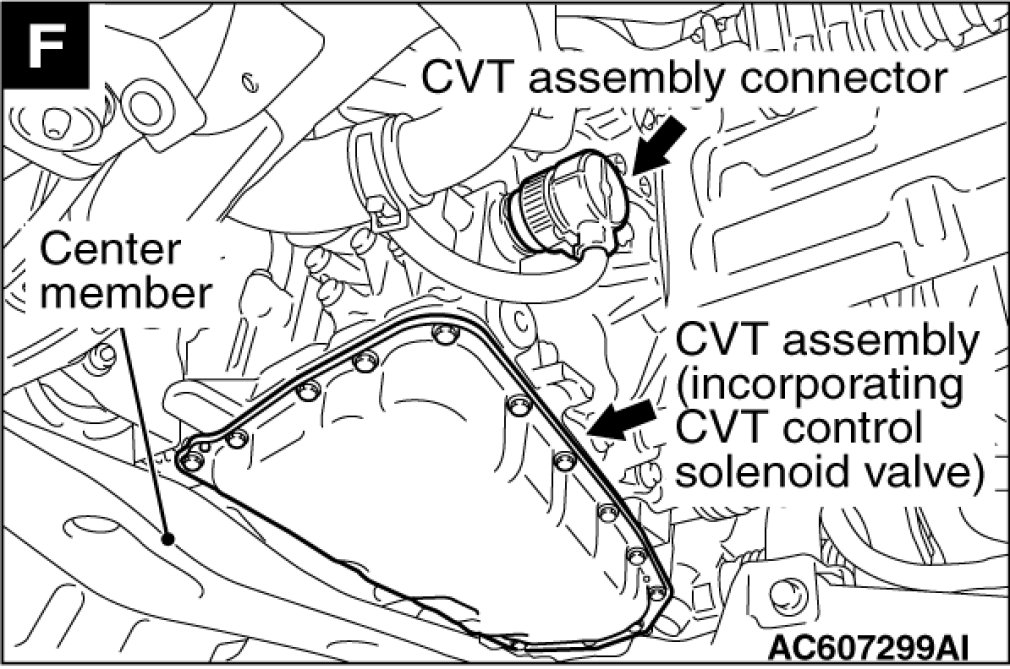 F

CVT assembly connector

Center member

CVT assembly (incorporating CVT control solenoid valve)

AC607299AI