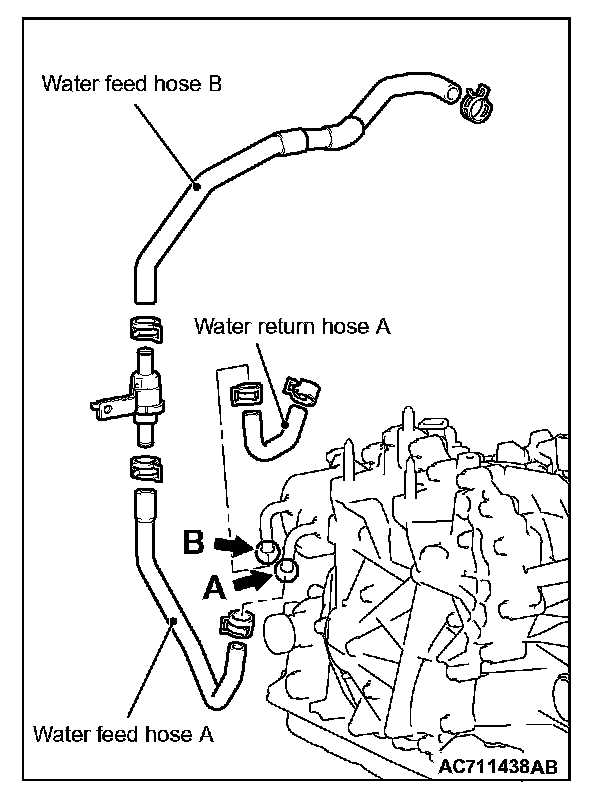 Water feed hose B

Water return hose A

B

A

Water feed hose A

AC711438AB