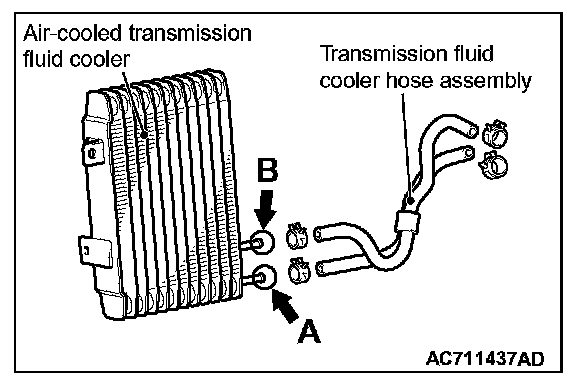 Air-cooled transmission fluid cooler

Transmission fluid cooler hose assembly

B

A

AC711437AD