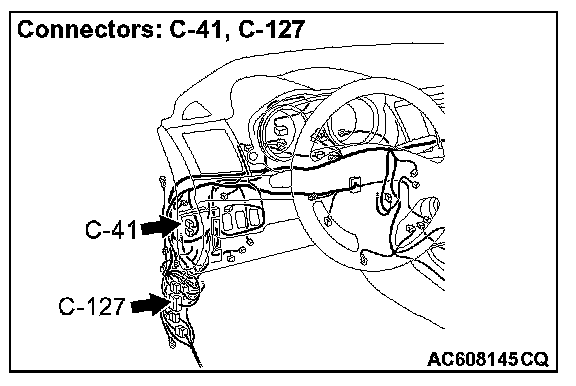 Connectors: C-41, C-127

C-41

C-127

AC608145CQ