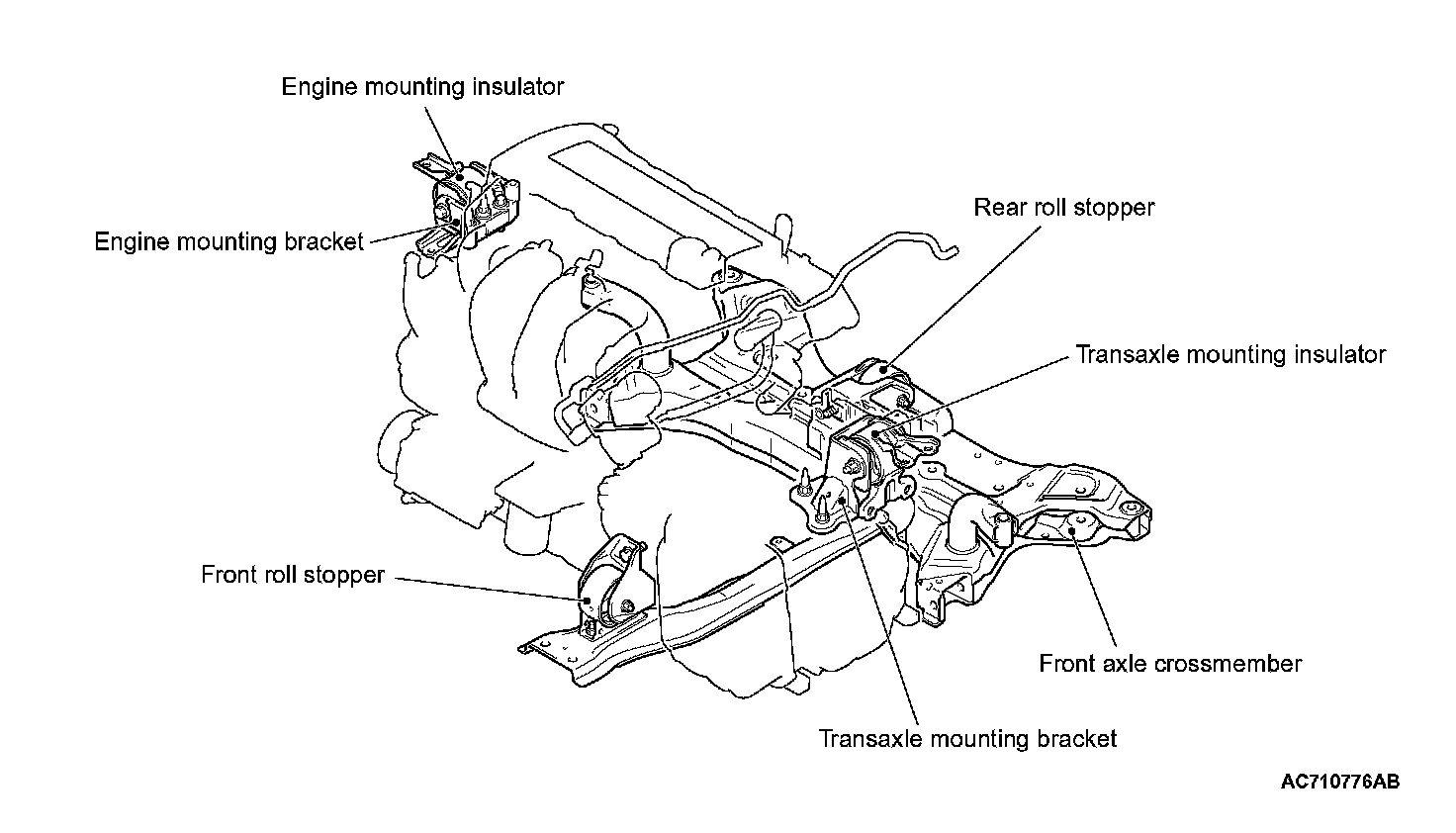 Engine mounting insulator

Engine mounting bracket

Rear roll stopper

Transaxle mounting insulator

Front roll stopper

Front axle crossmember

Transaxle mounting bracket

AC710776AB