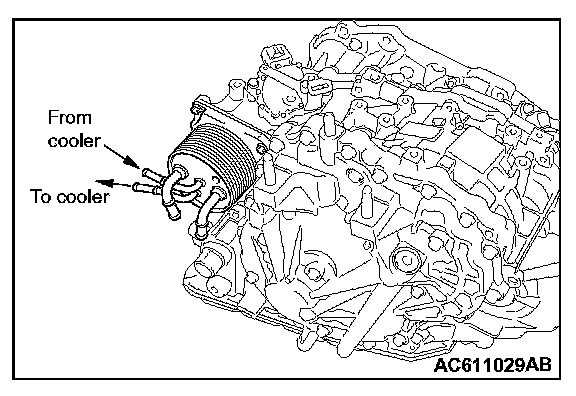 From cooler

To cooler

AC611029AB