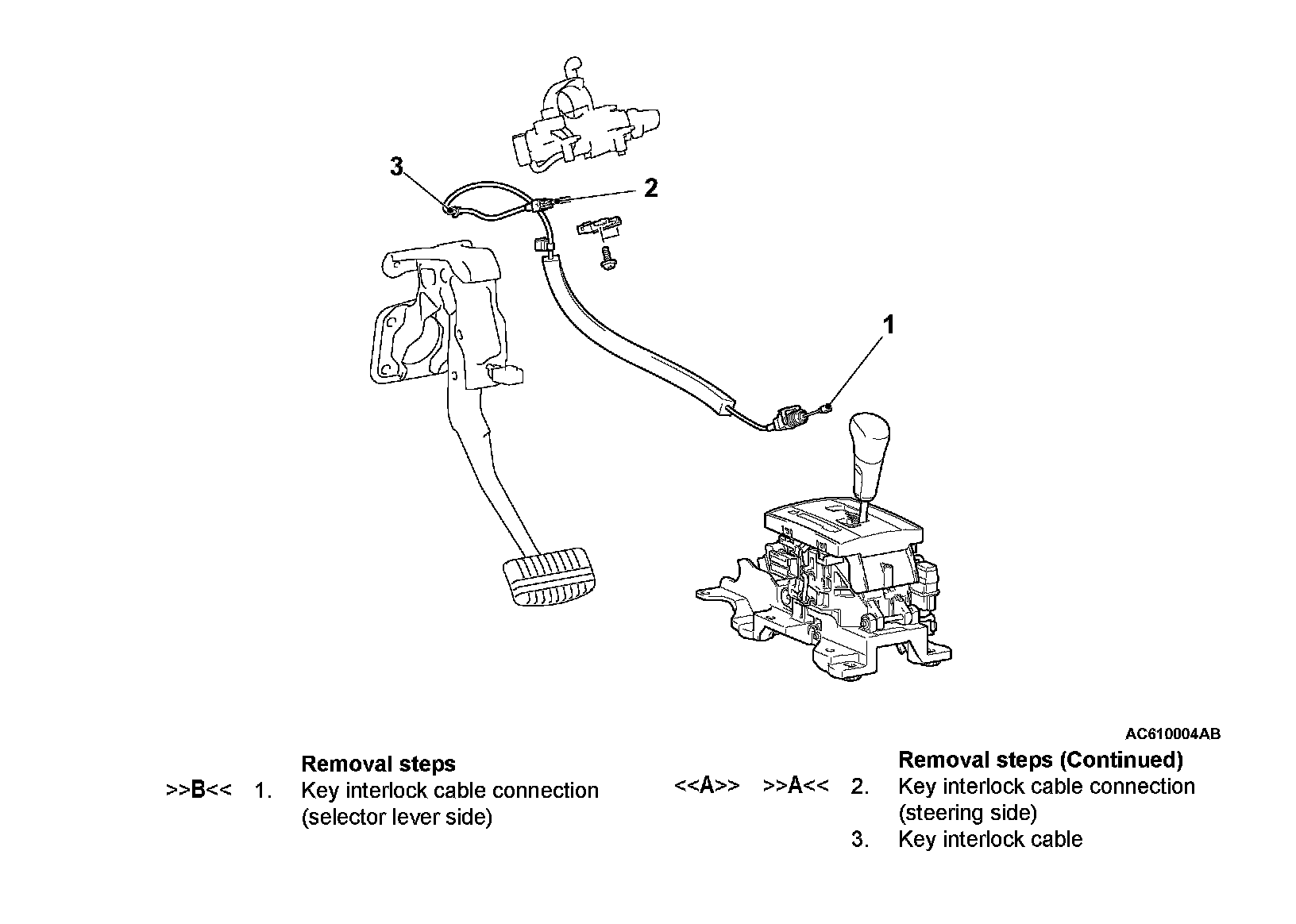 3

2

1

AC610004AB

Removal steps

>>B<< 1. Key interlock cable connection (selector lever side)

Removal steps (Continued)

<<A>> >>A<< 2. Key interlock cable connection (steering side)

3. Key interlock cable