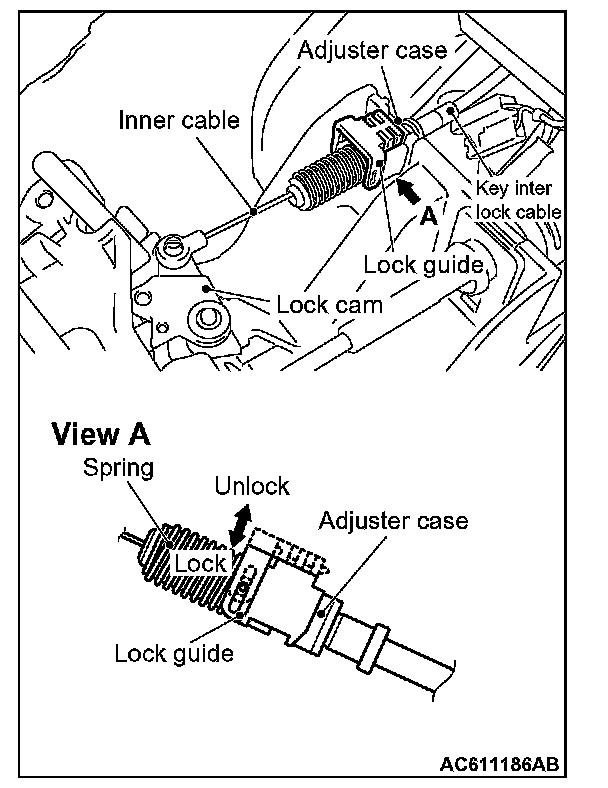 Adjuster case
Inner cable
Key inter lock cable
A
Lock guide
Lock cam

View A
Spring
Unlock
Adjuster case
Lock
Lock guide

AC611186AB