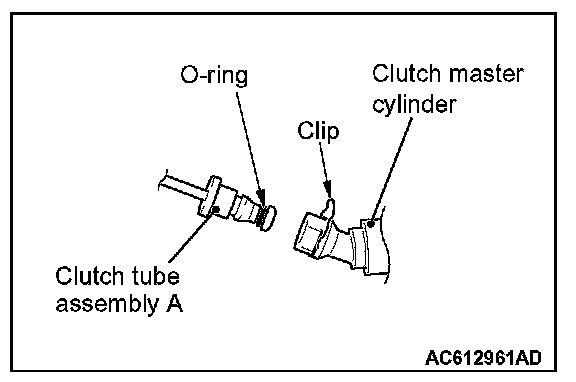 O-ring

Clutch master cylinder

Clip

Clutch tube assembly A

AC612961AD