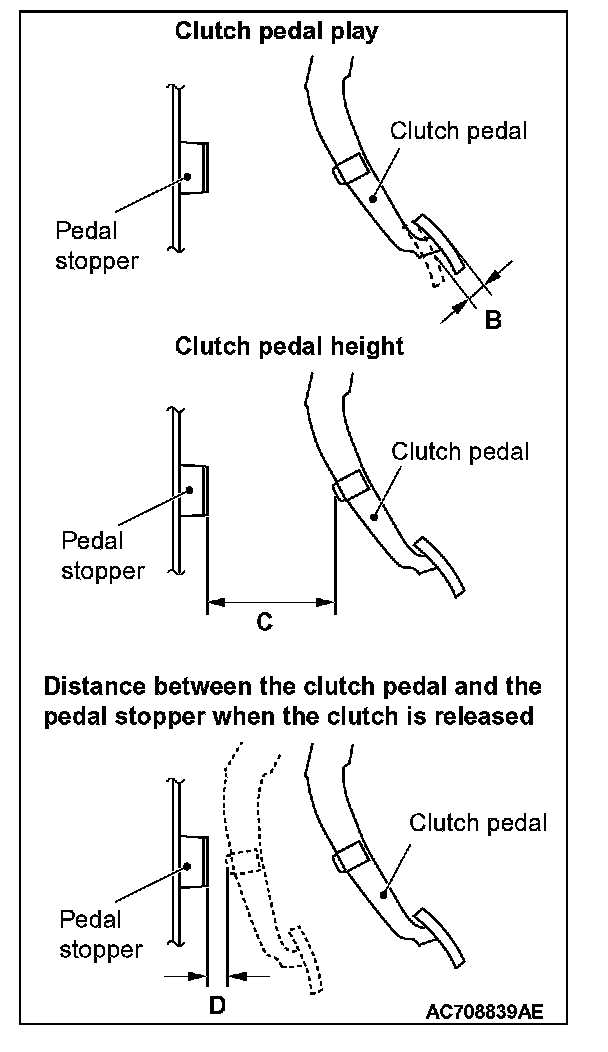 Clutch pedal play

Clutch pedal

Pedal stopper

B

Clutch pedal height

Clutch pedal

Pedal stopper

C

Distance between the clutch pedal and the pedal stopper when the clutch is released

Clutch pedal

Pedal stopper

D

AC708839AE