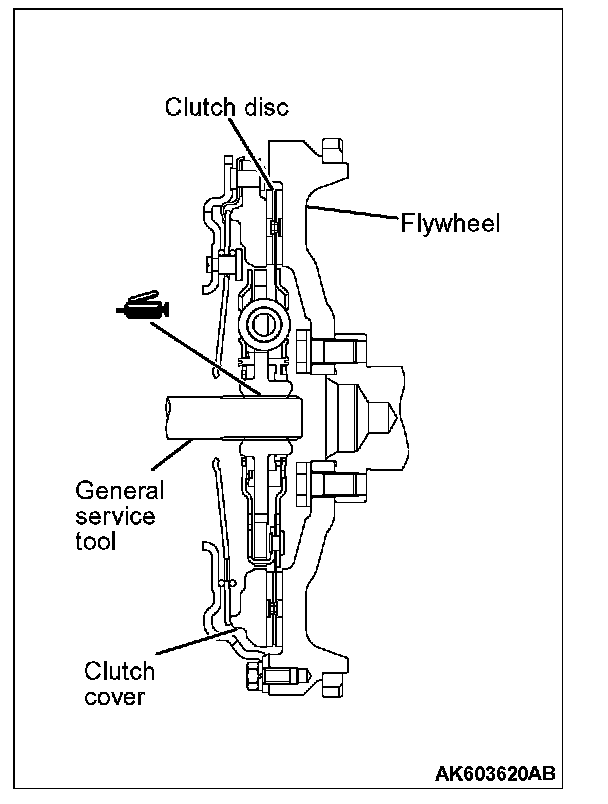 Clutch disc

Flywheel

General service tool

Clutch cover

AK603620AB