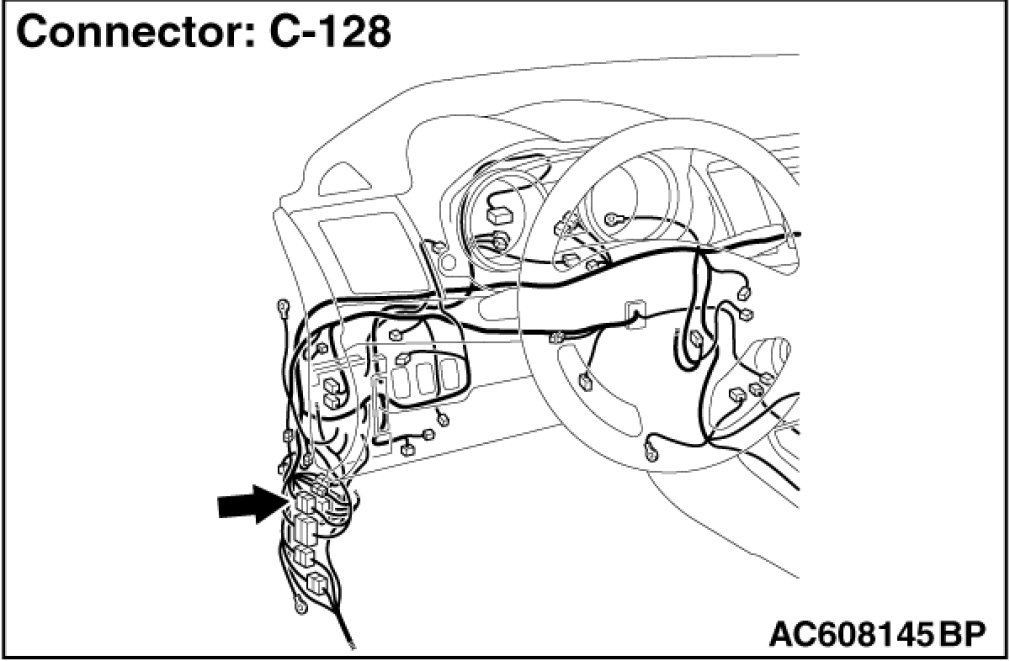 Connector: C-128

AC608145BP