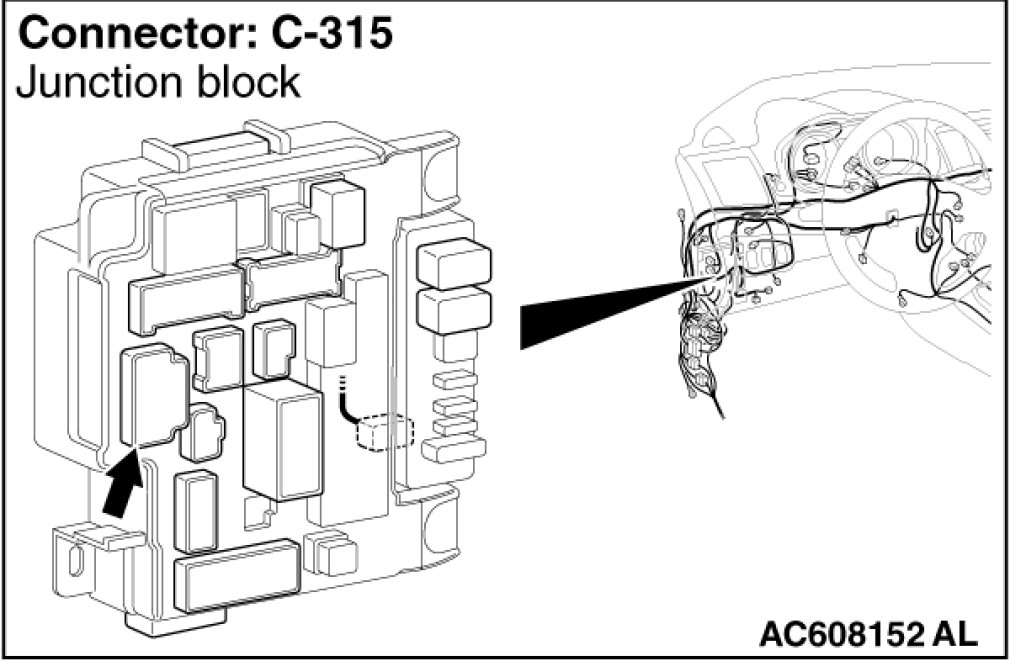 Connector: C-315
Junction block

AC608152 AL