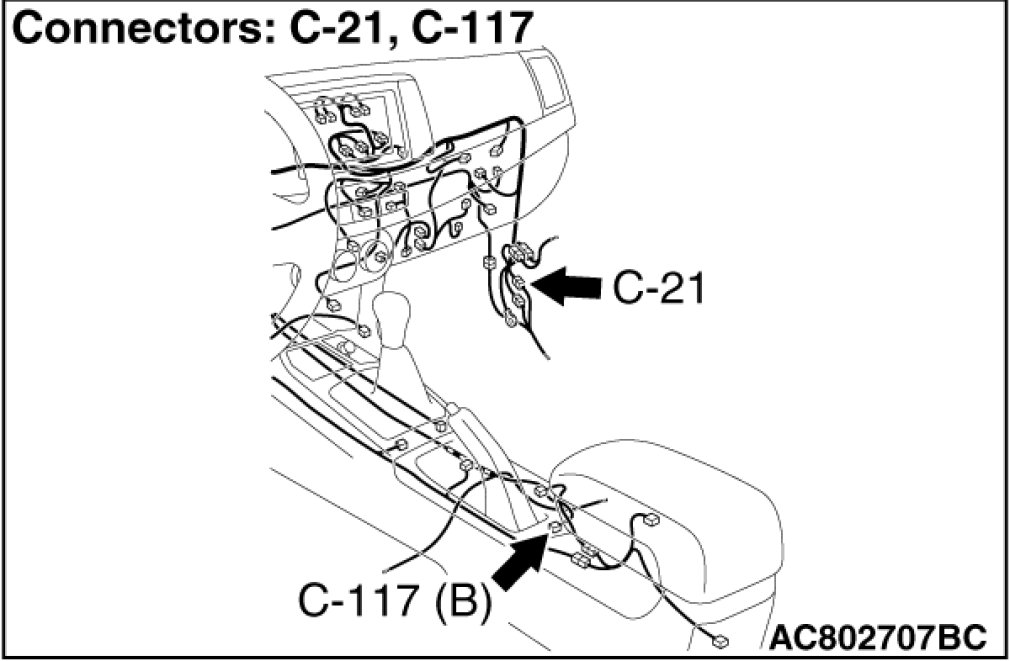 Connectors: C-21, C-117

C-21

C-117 (B)

AC802707BC