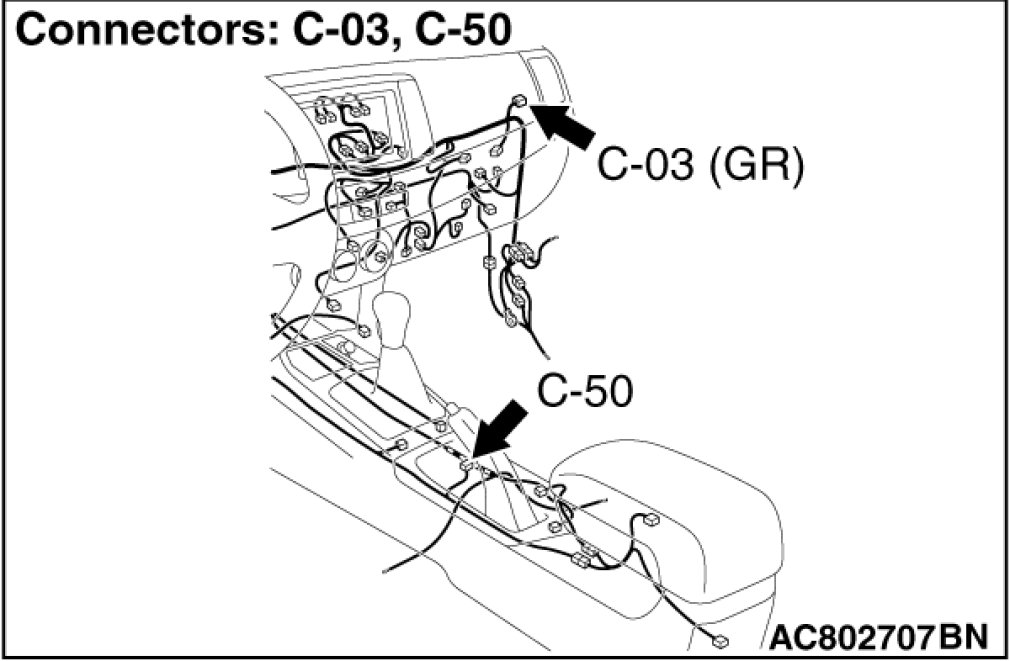 Connectors: C-03, C-50

C-03 (GR)

C-50

AC802707BN