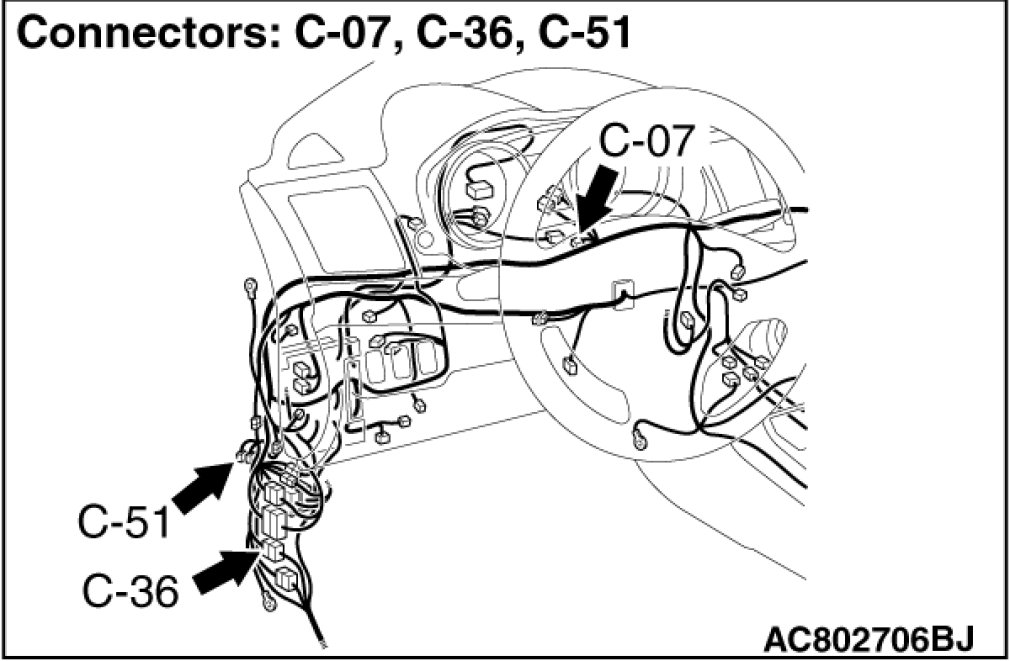 Connectors: C-07, C-36, C-51

C-07

C-51

C-36

AC802706BJ