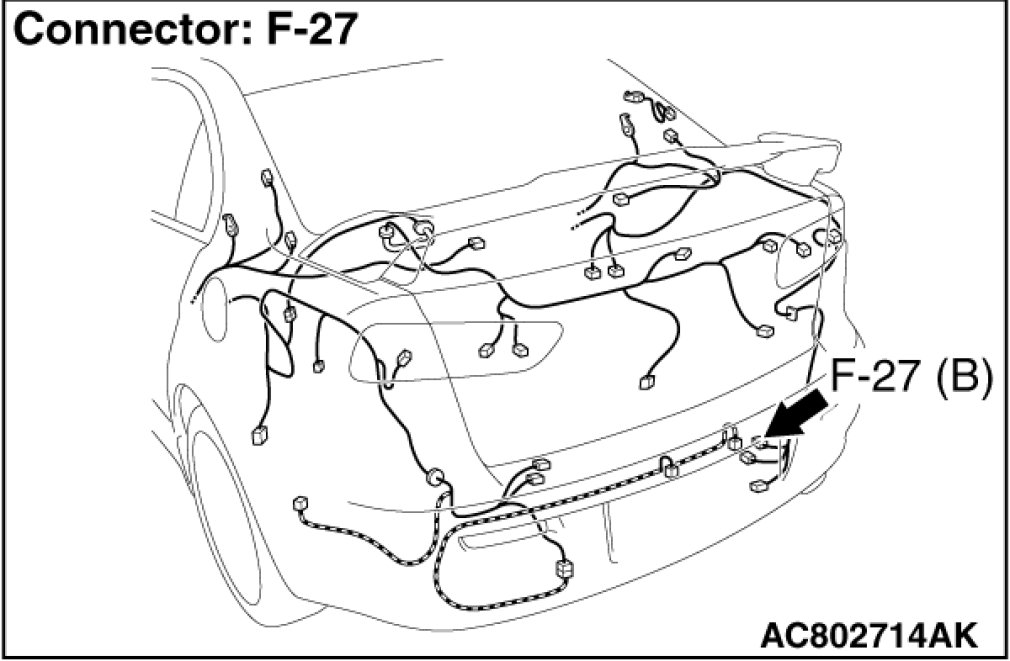 Connector: F-27

F-27 (B)

AC802714AK