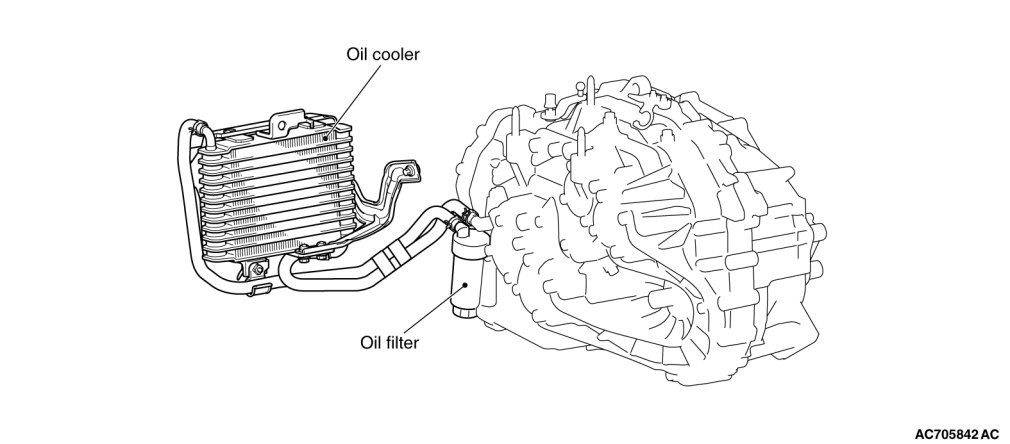 Oil cooler

Oil filter

AC705842 AC