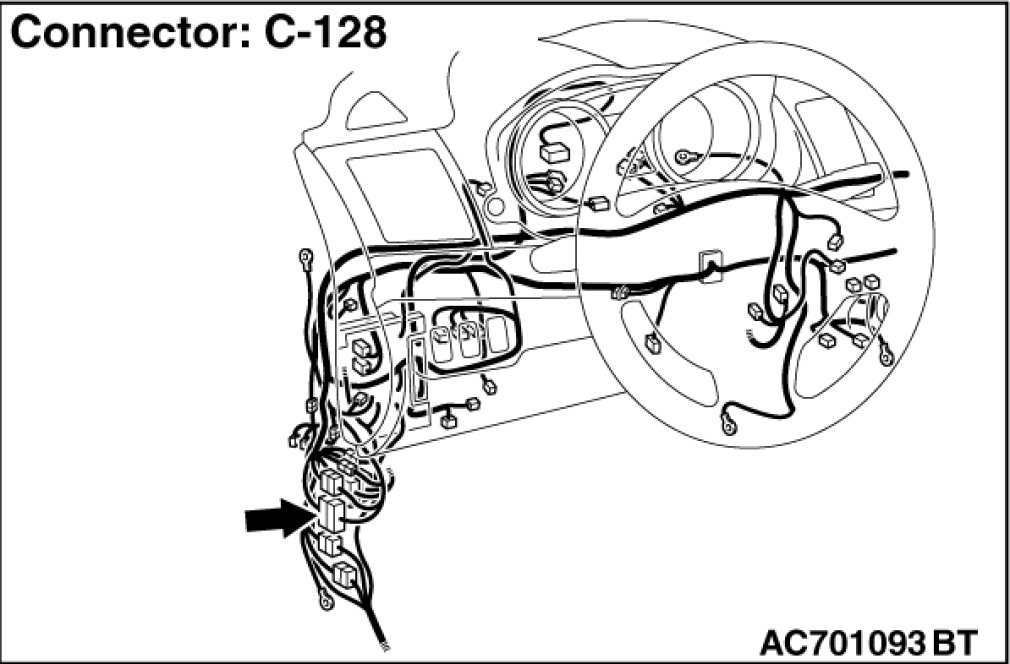 Connector: C-128

AC701093 BT