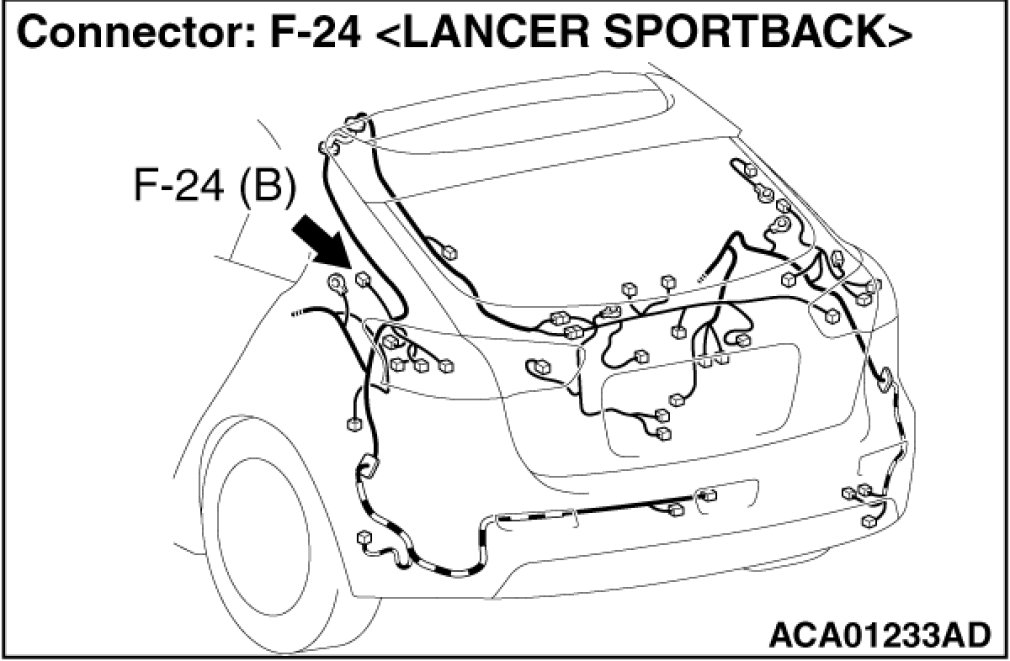 Connector: F-24 <LANCER SPORTBACK>

F-24 (B)

ACA01233AD