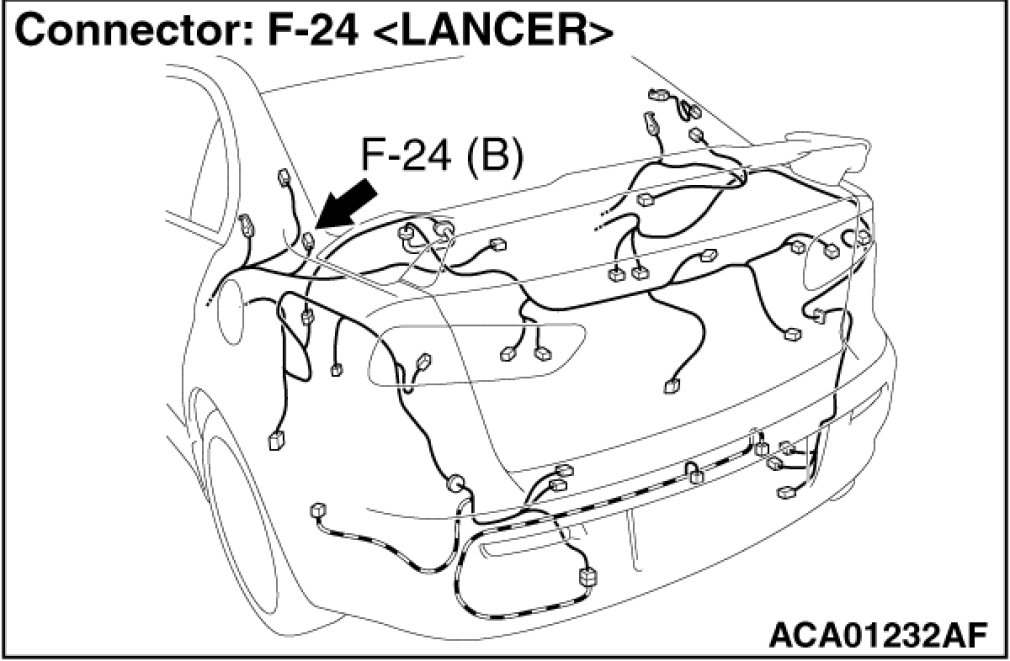 Connector: F-24 <LANCER>

F-24 (B)

ACA01232AF