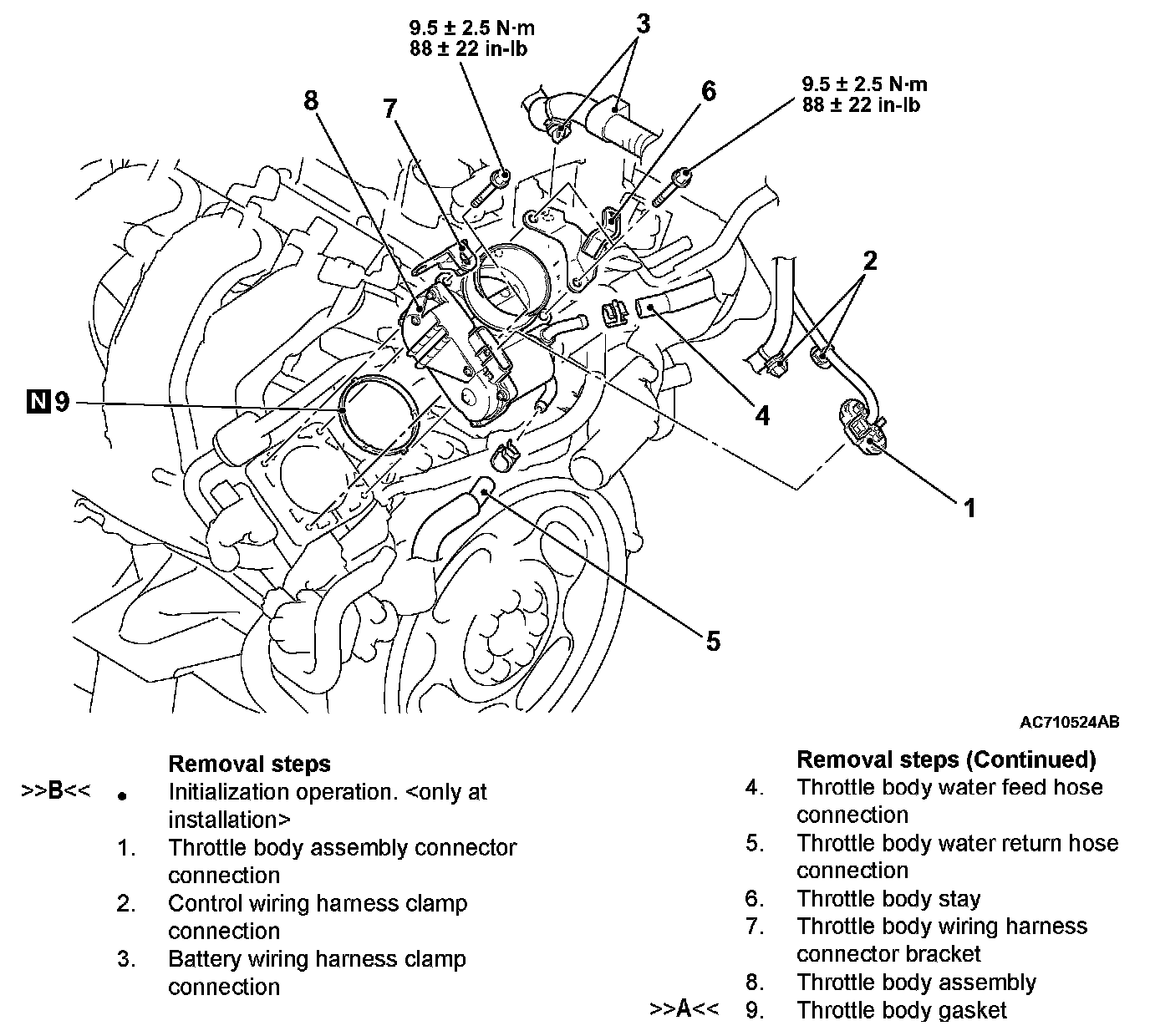 9.5 ± 2.5 N·m
88 ± 22 in-lb

3

9.5 ± 2.5 N·m
88 ± 22 in-lb

8

7

6

2

N 9

4

1

5

AC710524AB

Removal steps
>>B<< • Initialization operation. <only at installation>
1. Throttle body assembly connector connection
2. Control wiring harness clamp connection
3. Battery wiring harness clamp connection

Removal steps (Continued)
4. Throttle body water feed hose connection
5. Throttle body water return hose connection
6. Throttle body stay
7. Throttle body wiring harness connector bracket
8. Throttle body assembly
>>A<< 9. Throttle body gasket