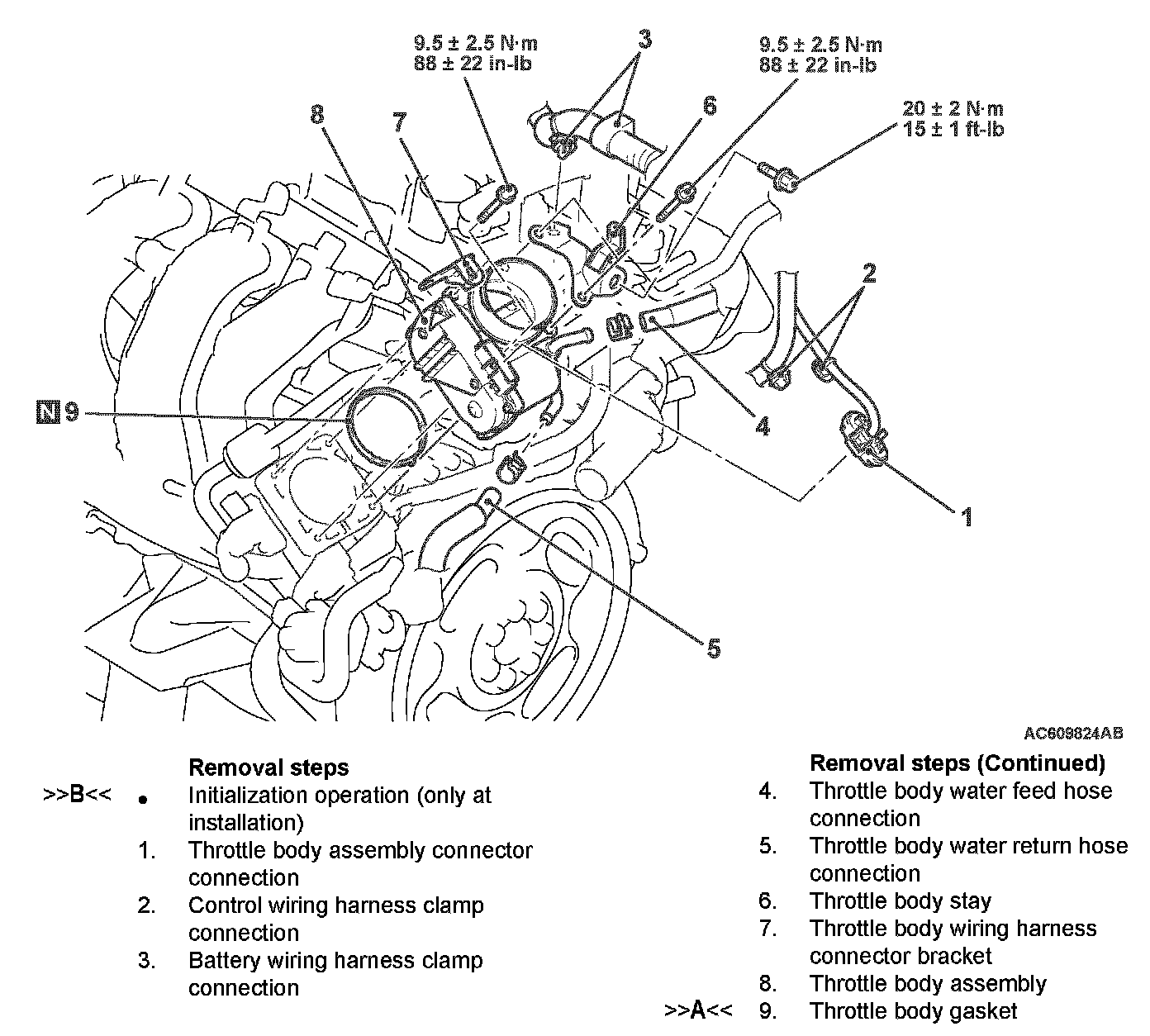 9.5 ± 2.5 N·m
88 ± 22 in-lb

3

9.5 ± 2.5 N·m
88 ± 22 in-lb

20 ± 2 N·m
15 ± 1 ft-lb

8

7

6

2

N 9

4

1

5

AC609824AB

Removal steps
>>B<< • Initialization operation (only at installation)
1. Throttle body assembly connector connection
2. Control wiring harness clamp connection
3. Battery wiring harness clamp connection

Removal steps (Continued)
4. Throttle body water feed hose connection
5. Throttle body water return hose connection
6. Throttle body stay
7. Throttle body wiring harness connector bracket
8. Throttle body assembly
>>A<< 9. Throttle body gasket