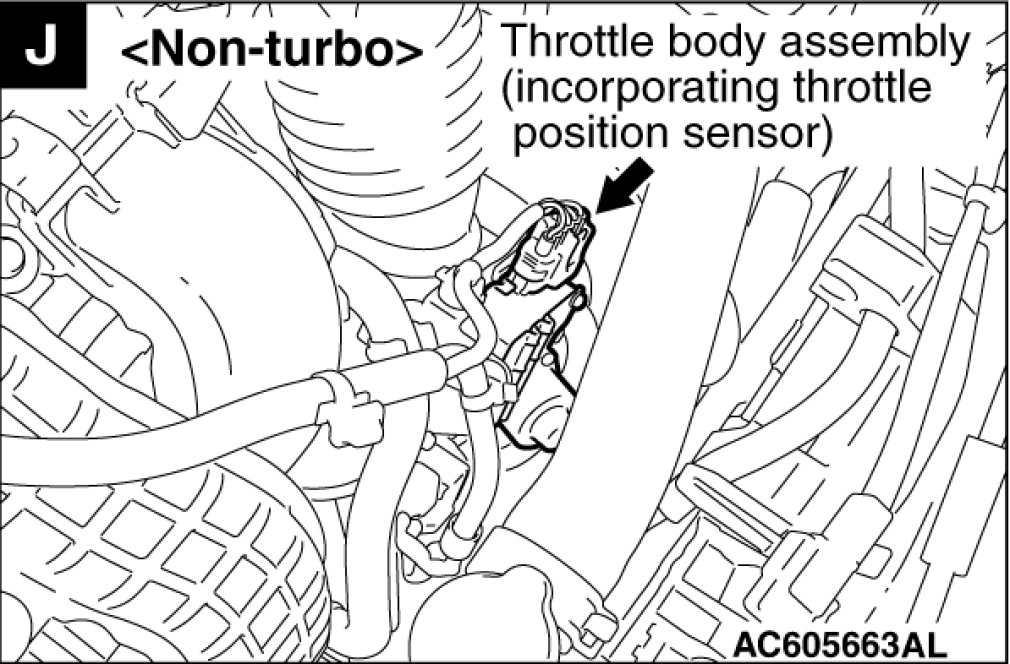 J

<Non-turbo>

Throttle body assembly (incorporating throttle position sensor)

AC605663AL