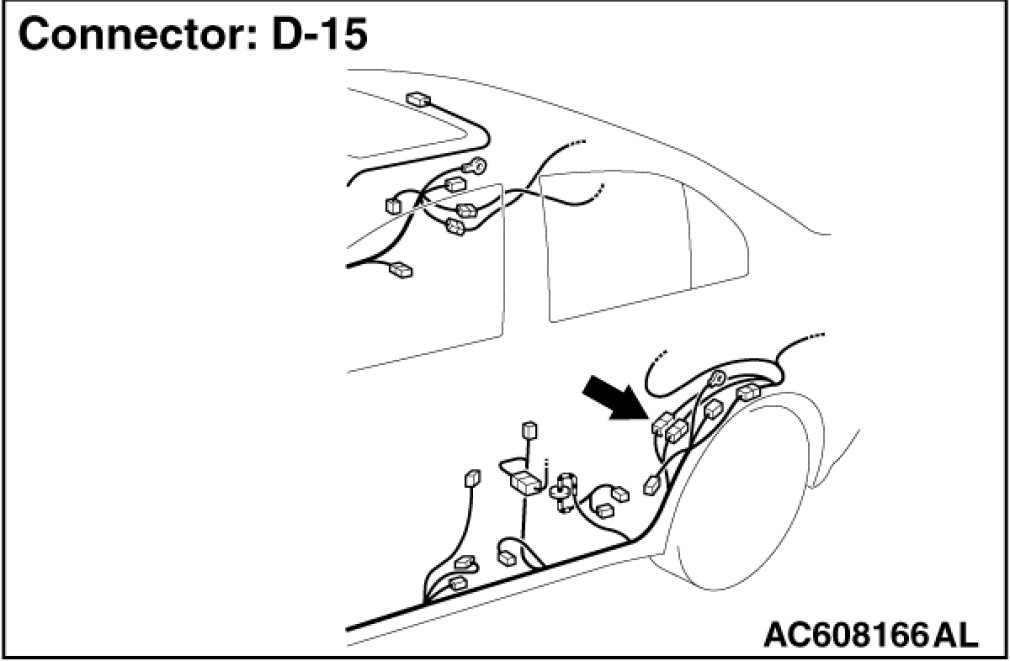 Connector: D-15

AC608166AL