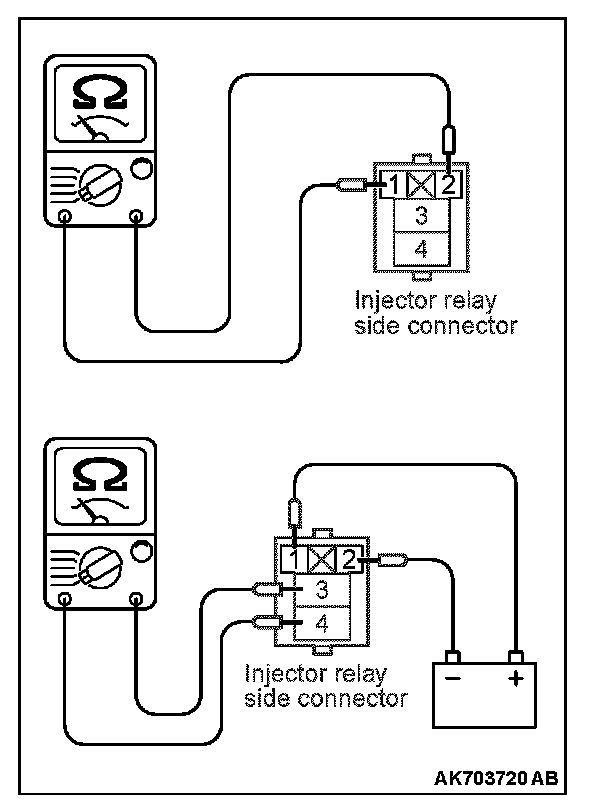 Ω

1 2
3
4

Injector relay side connector

Ω

1 2
3
4

Injector relay side connector

− +

AK703720 AB