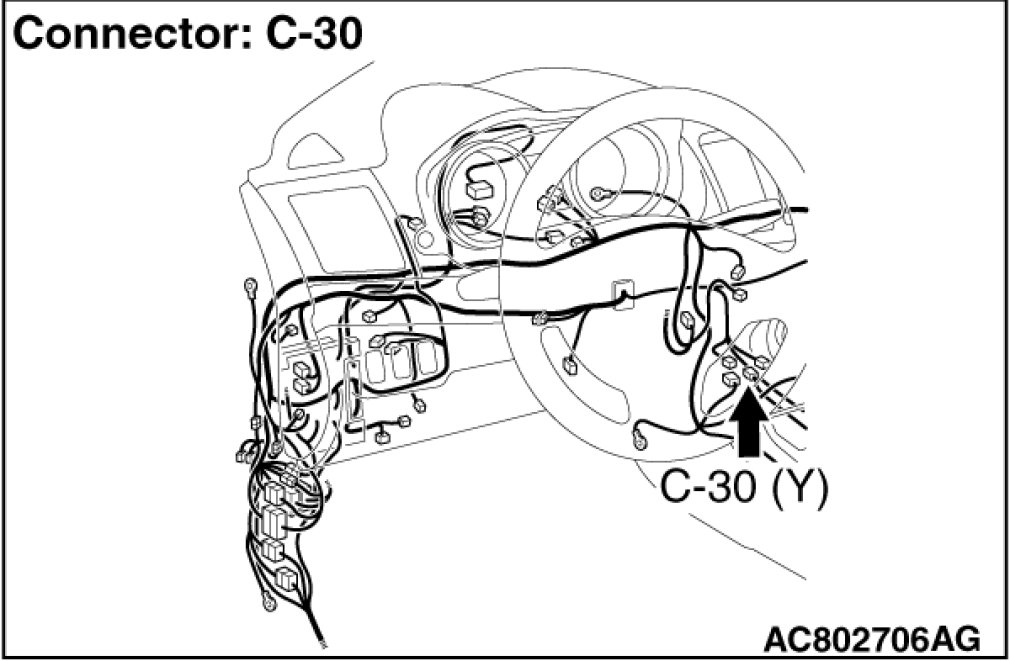 Connector: C-30

C-30 (Y)

AC802706AG