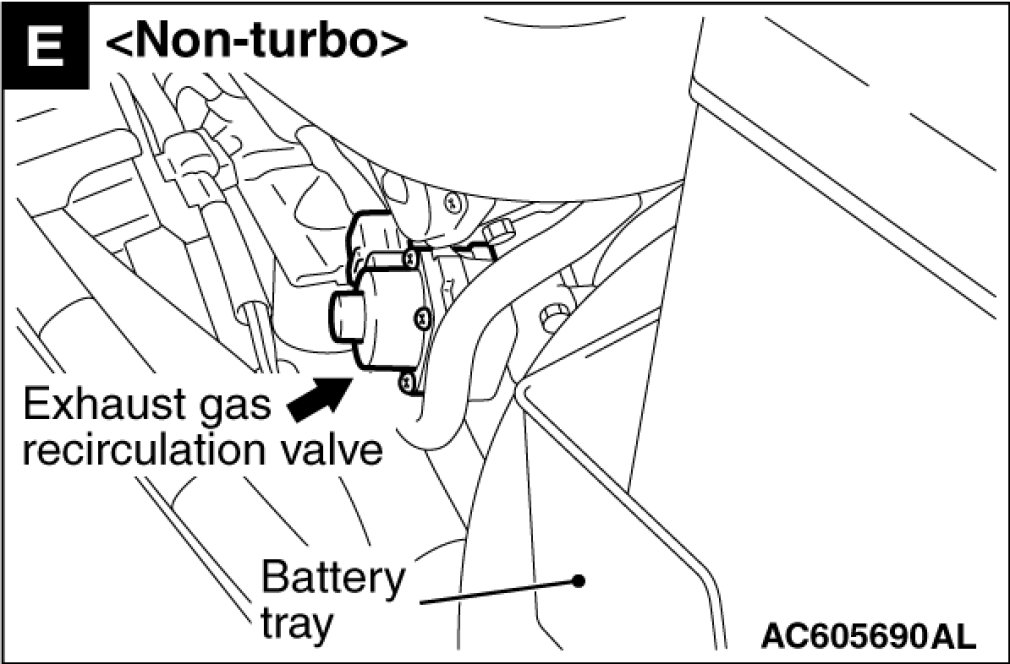 E <Non-turbo>

Exhaust gas recirculation valve

Battery tray

AC605690AL