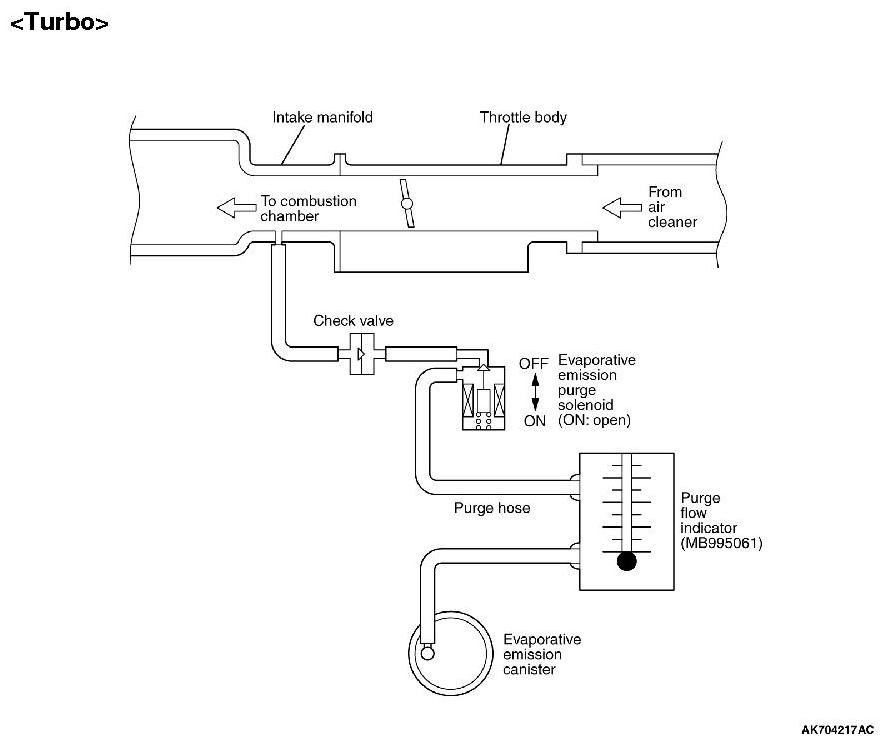 <Turbo>

Intake manifold

Throttle body

To combustion chamber

From air cleaner

Check valve

OFF

ON

Evaporative emission purge solenoid (ON: open)

Purge hose

Purge flow indicator (MB995061)

Evaporative emission canister

AK704217AC