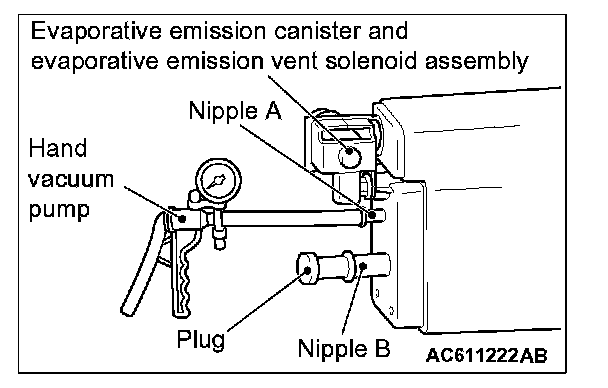 Evaporative emission canister and evaporative emission vent solenoid assembly

Nipple A

Hand vacuum pump

Plug

Nipple B

AC611222AB